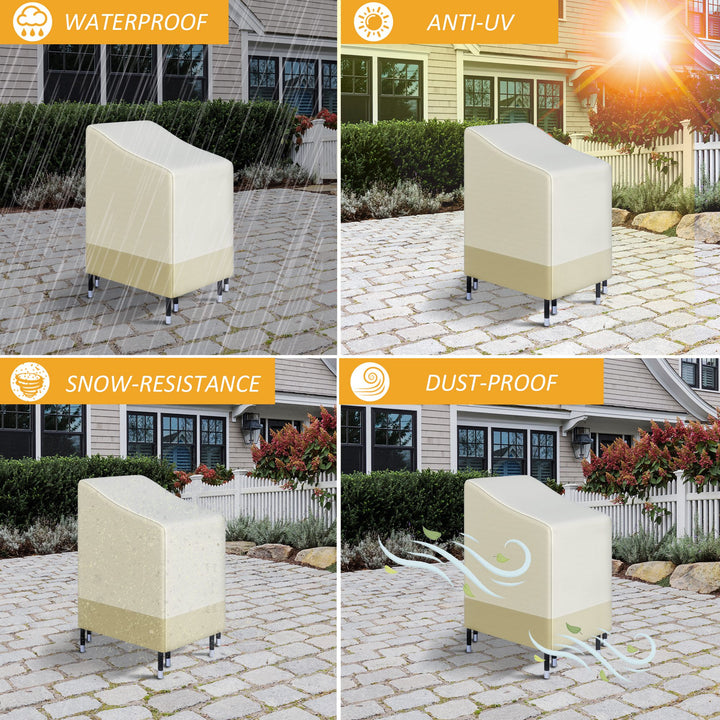 WATERPROOF

ANTI-UV

SNOW-RESISTANCE

DUST-PROOF