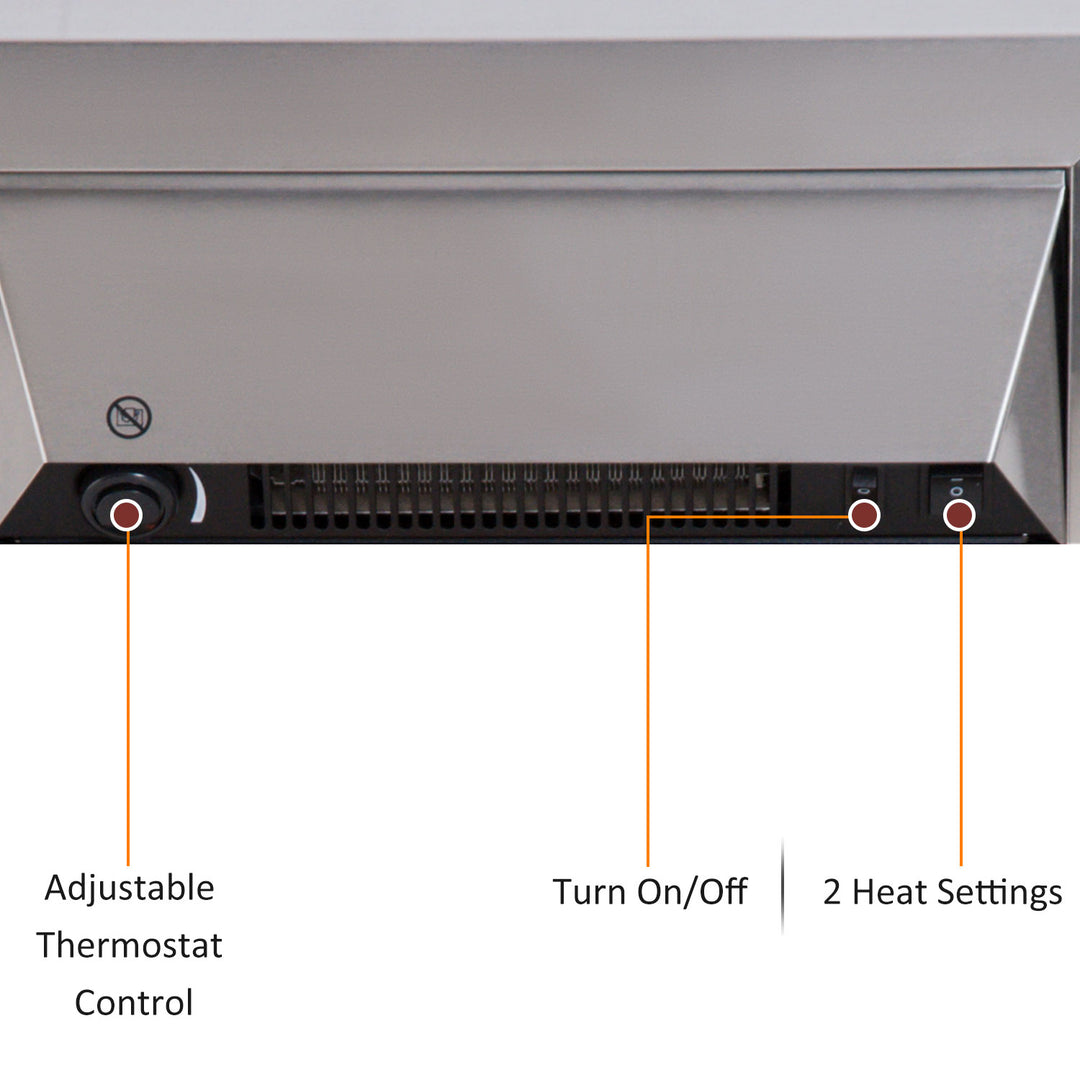 Adjustable Thermostat Control

Turn On/Off

2 Heat Settings