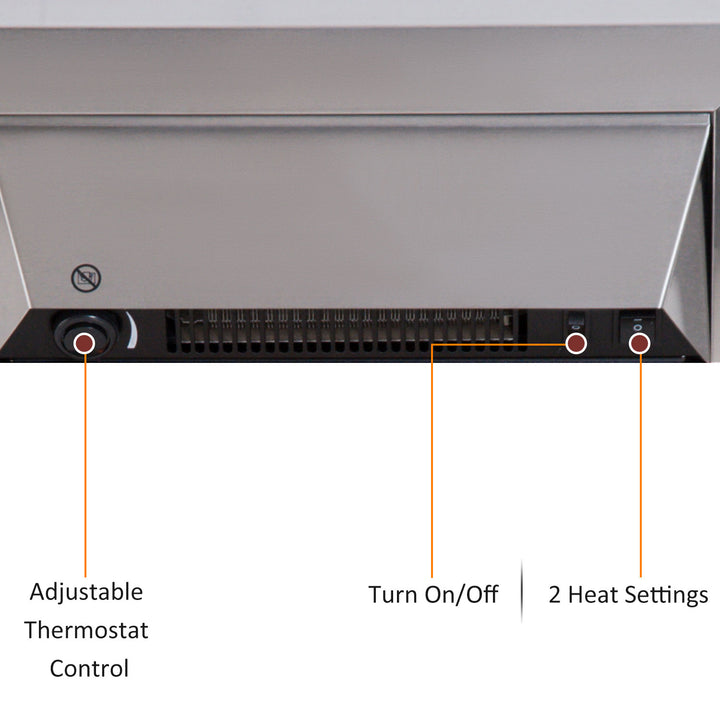 Adjustable Thermostat Control

Turn On/Off

2 Heat Settings