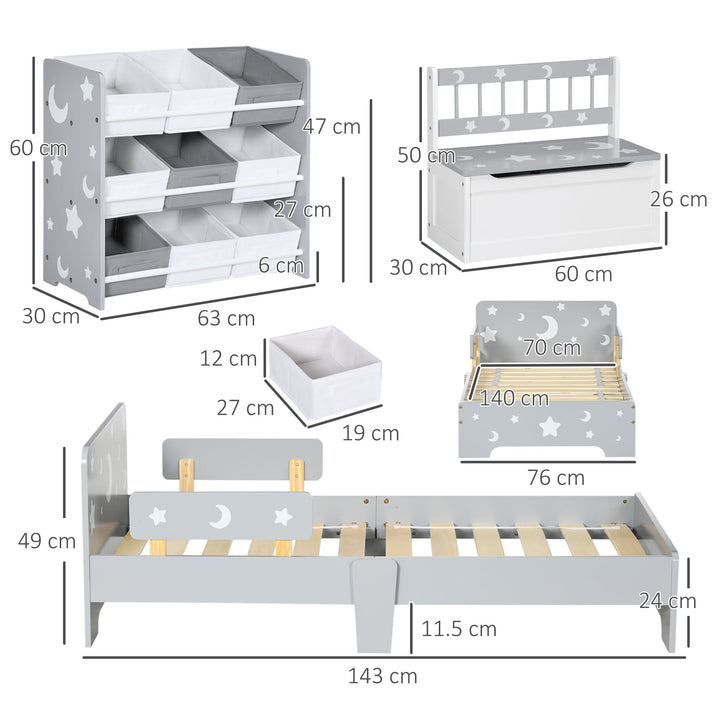 60 cm
47 cm
27 cm
6 cm
30 cm
63 cm
50 cm
26 cm
30 cm
60 cm
12 cm
27 cm
19 cm
70 cm
140 cm
76 cm
49 cm
24 cm
11.5 cm
143 cm