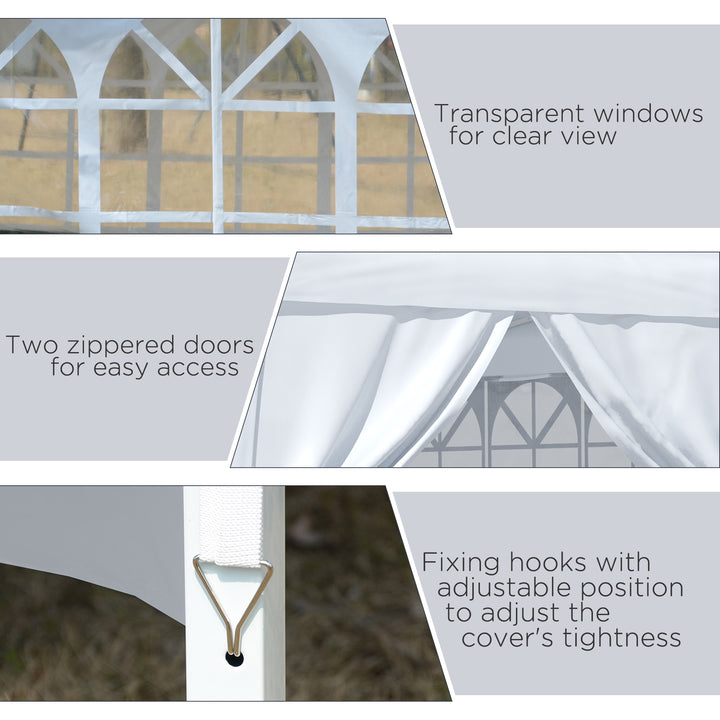 Transparent windows for clear view

Two zippered doors for easy access

Fixing hooks with adjustable position to adjust the cover's tightness