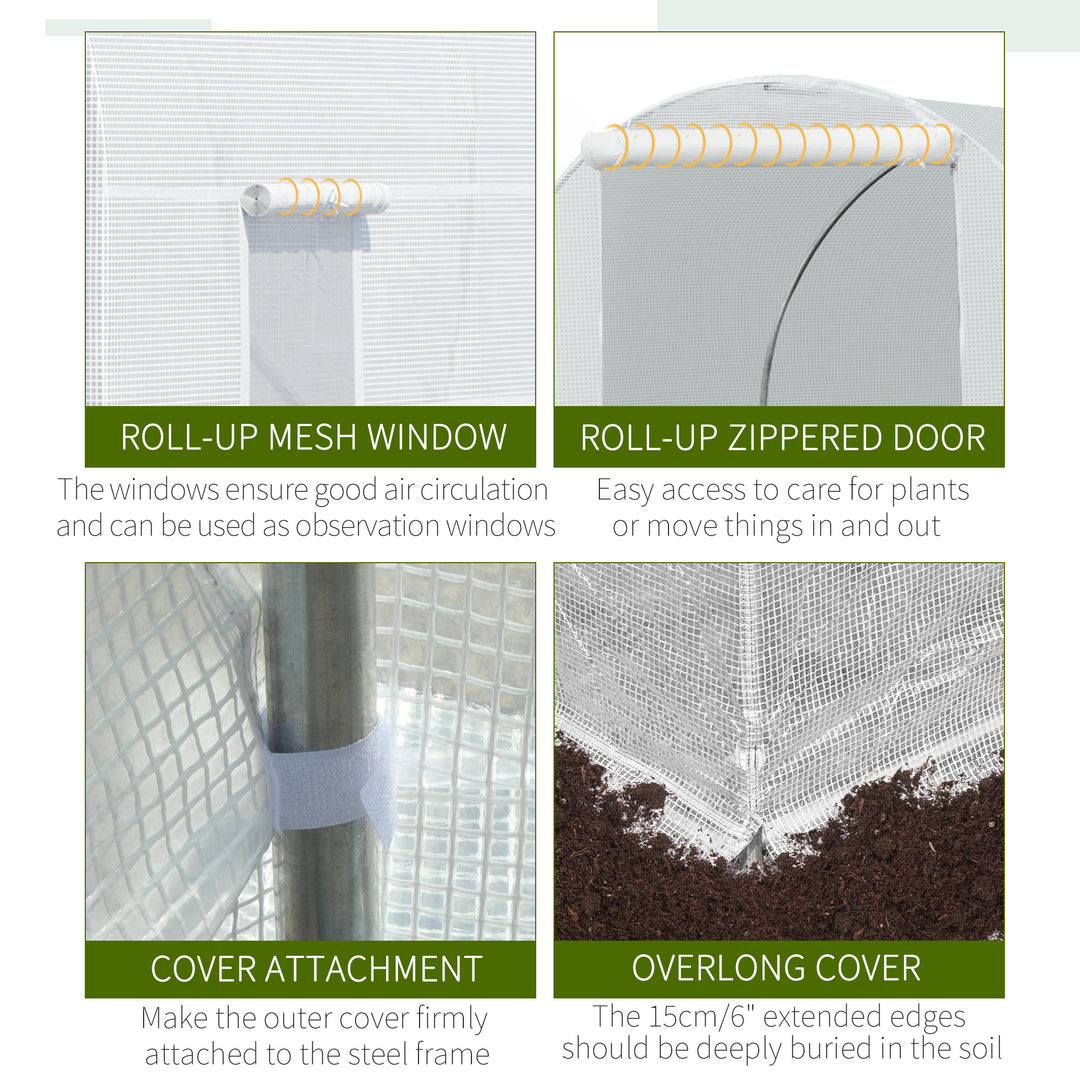 ROLL-UP MESH WINDOW

The windows ensure good air circulation and can be used as observation windows

ROLL-UP ZIPPERED DOOR

Easy access to care for plants or move things in and out

COVER ATTACHMENT

Make the outer cover firmly attached to the steel frame

OVERLONG COVER

The 15cm/6" extended edges should be deeply buried in the soil