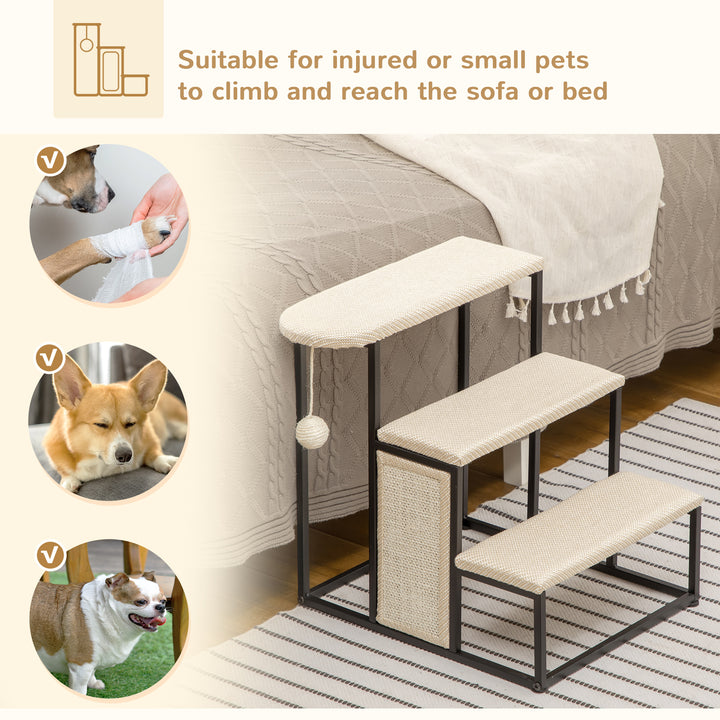 Suitable for injured or small pets to climb and reach the sofa or bed