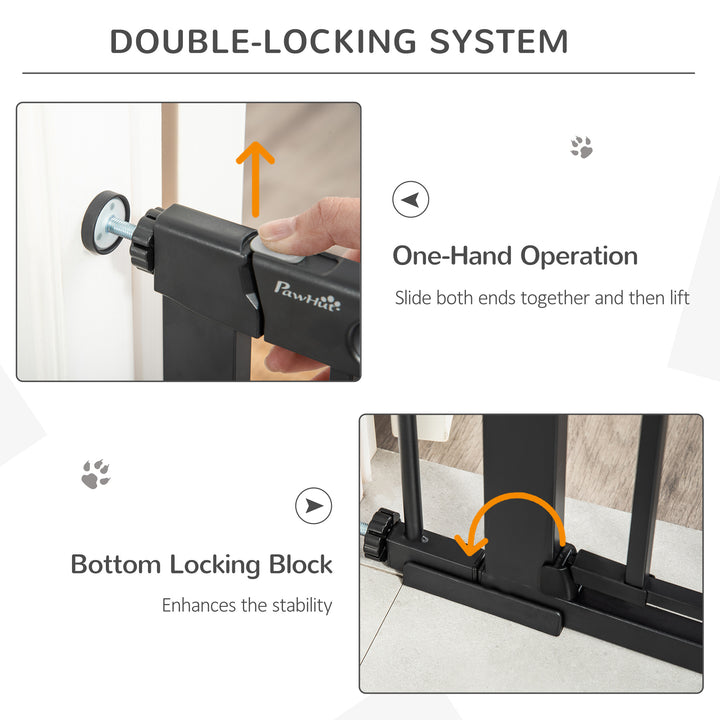 DOUBLE-LOCKING SYSTEM

PawHut

One-Hand Operation

Slide both ends together and then lift

Bottom Locking Block

Enhances the stability