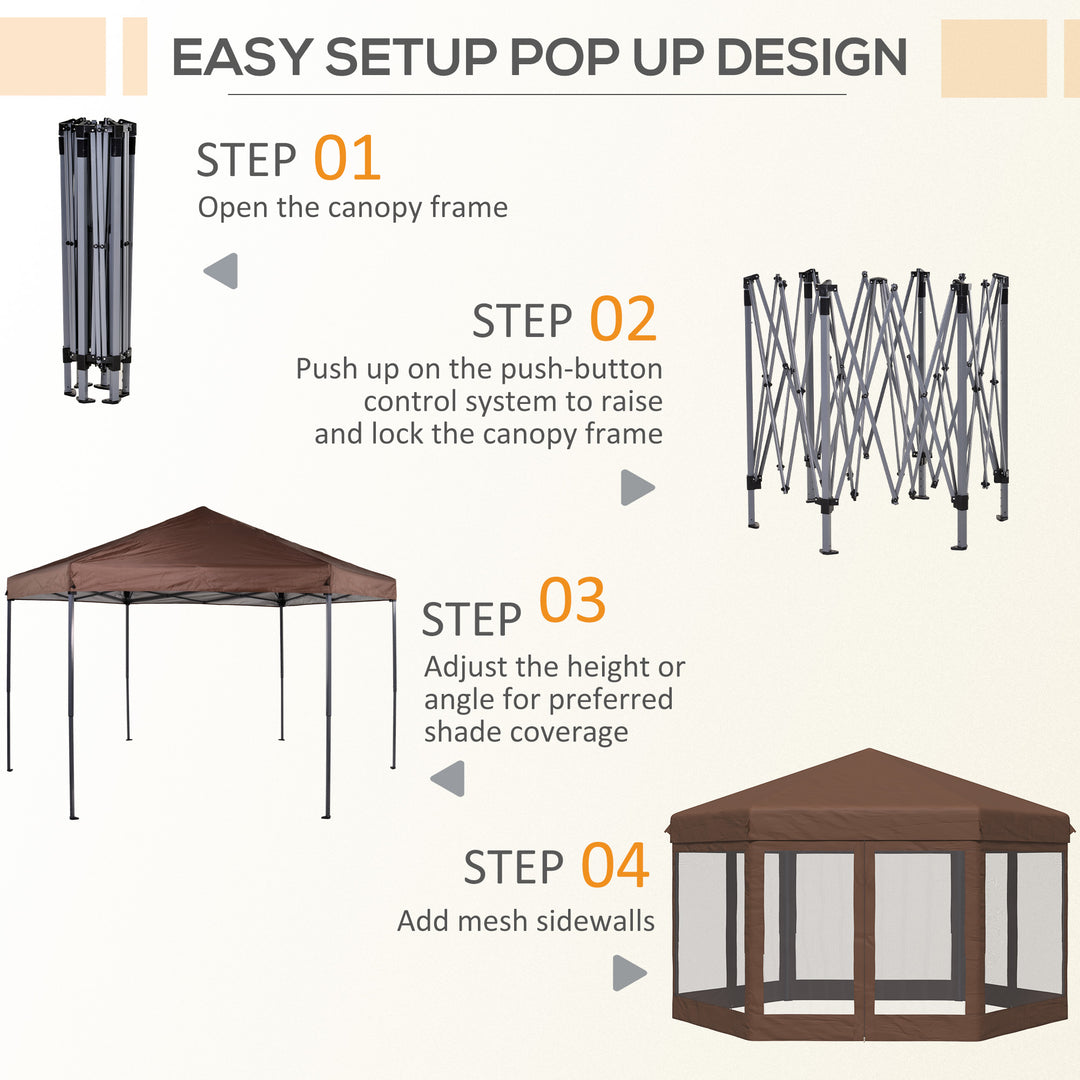 EASY SETUP POP UP DESIGN

STEP 01
Open the canopy frame

STEP 02
Push up on the push-button control system to raise and lock the canopy frame

STEP 03
Adjust the height or angle for preferred shade coverage

STEP 04
Add mesh sidewalls