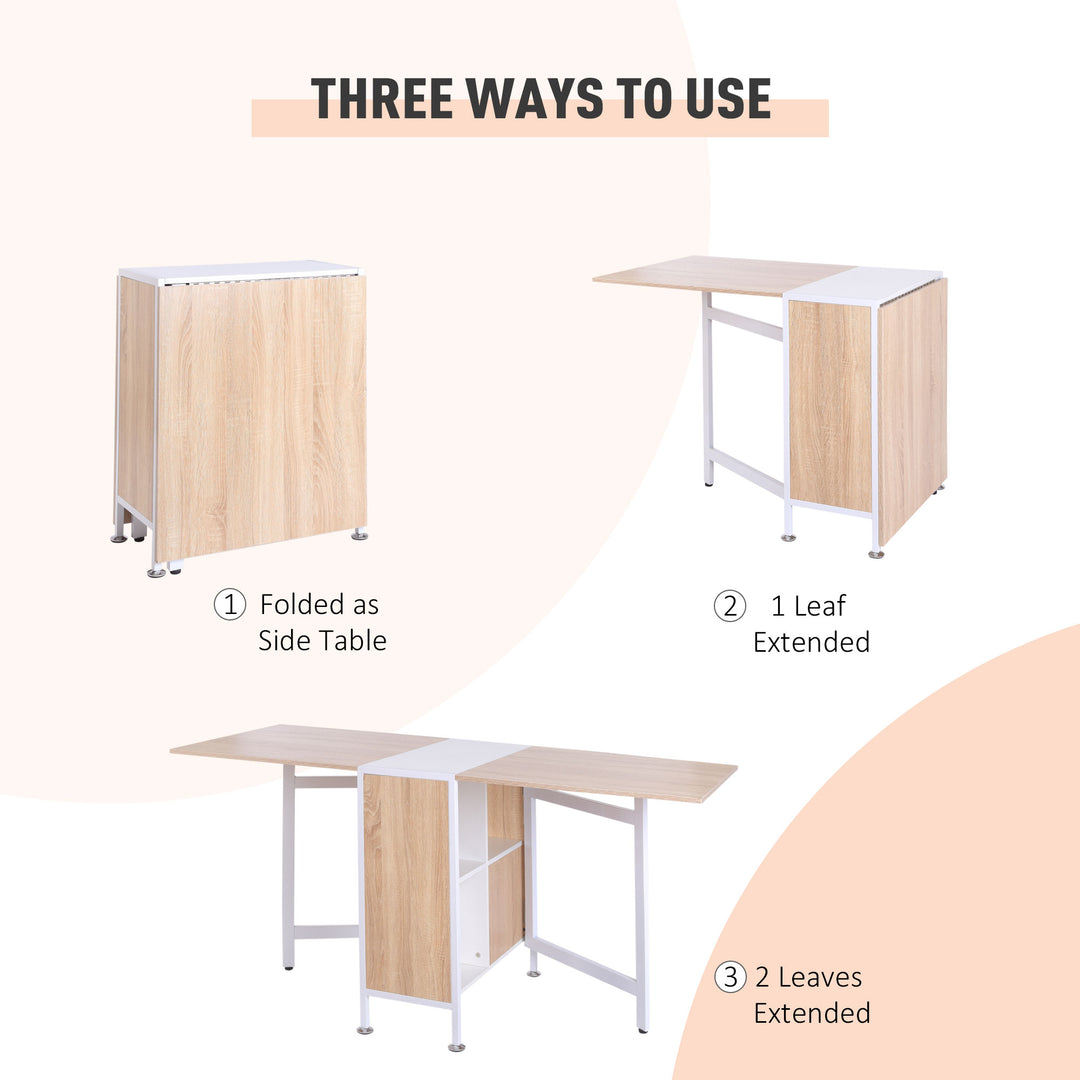 THREE WAYS TO USE

① Folded as Side Table

② 1 Leaf Extended

③ 2 Leaves Extended