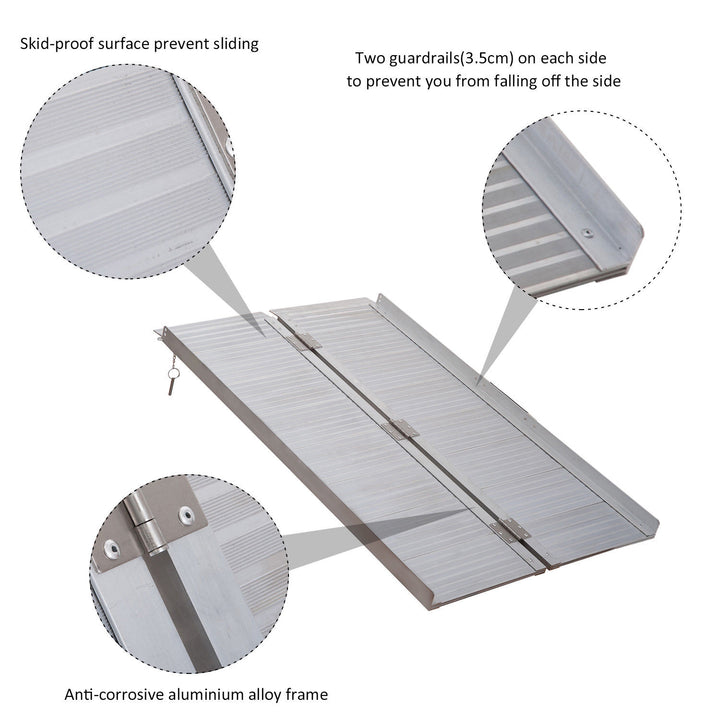 Skid-proof surface prevent sliding

Two guardrails(3.5cm) on each side
to prevent you from falling off the side

Anti-corrosive aluminium alloy frame