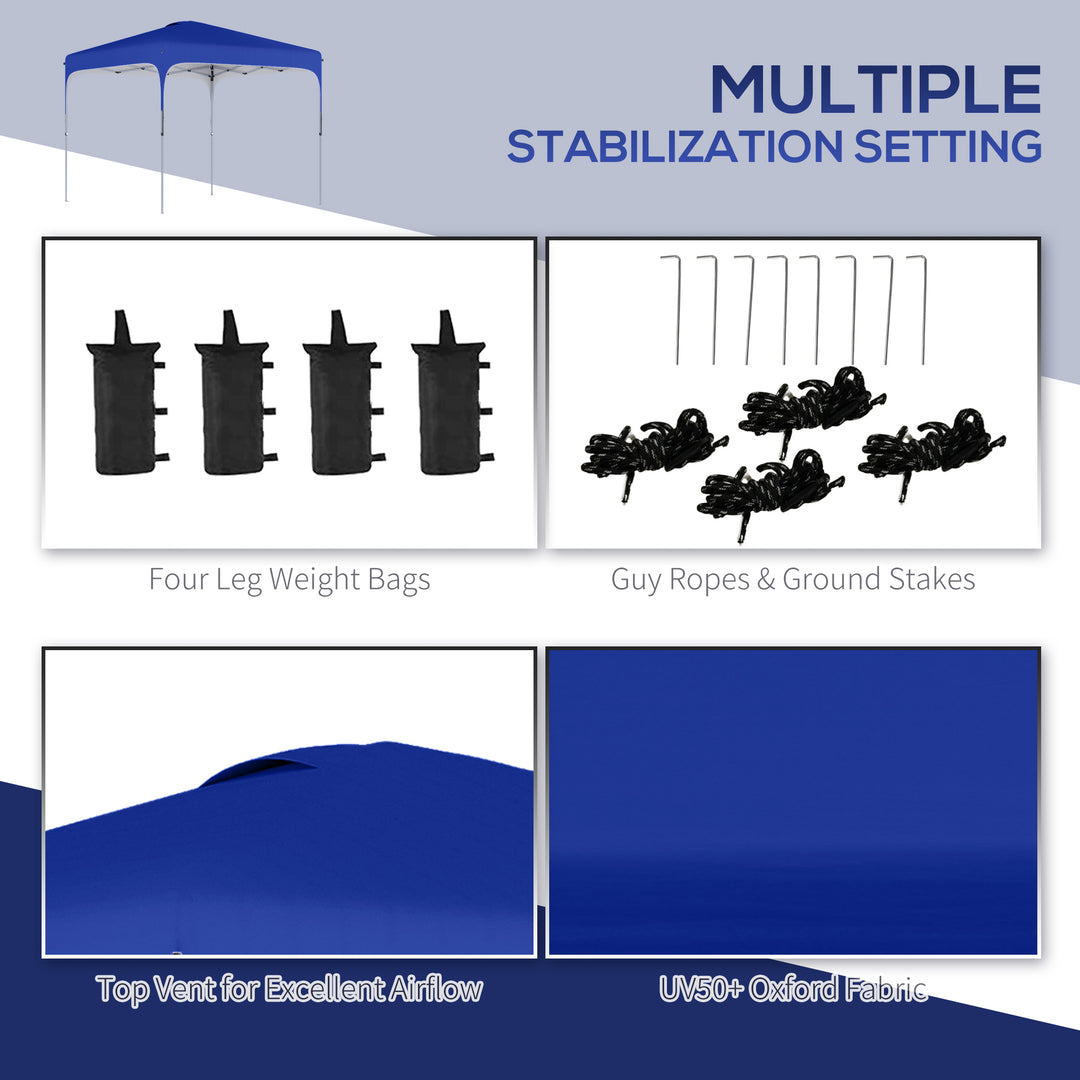 MULTIPLE
STABILIZATION SETTING

Four Leg Weight Bags

Guy Ropes & Ground Stakes

Top Vent for Excellent Airflow

UV50+ Oxford Fabric