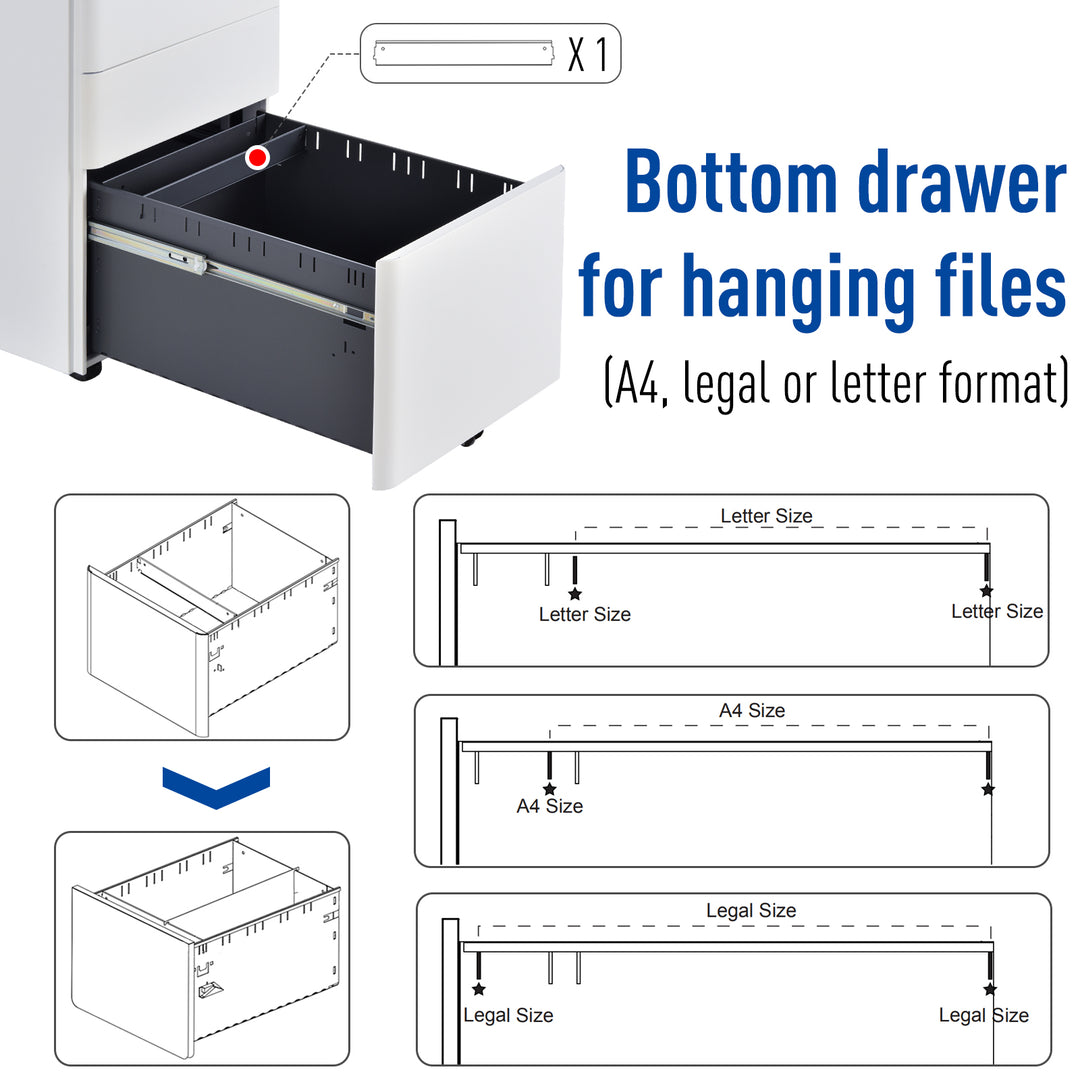 X 1

Bottom drawer for hanging files

(A4, legal or letter format)

Letter Size

Letter Size

Letter Size

A4 Size

A4 Size

Legal Size

Legal Size

Legal Size