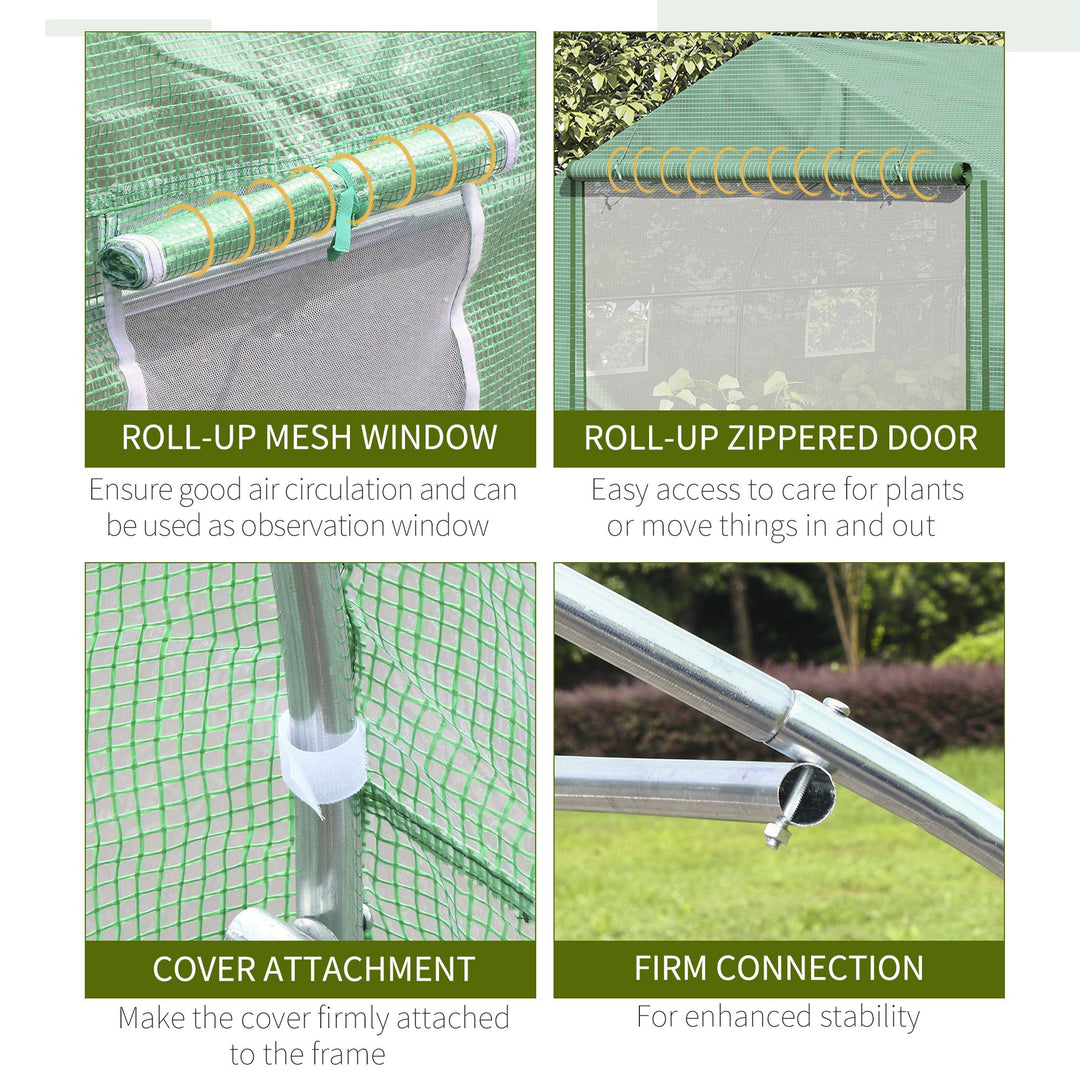 ROLL-UP MESH WINDOW

Ensure good air circulation and can be used as observation window

ROLL-UP ZIPPERED DOOR

Easy access to care for plants or move things in and out

COVER ATTACHMENT

Make the cover firmly attached to the frame

FIRM CONNECTION

For enhanced stability