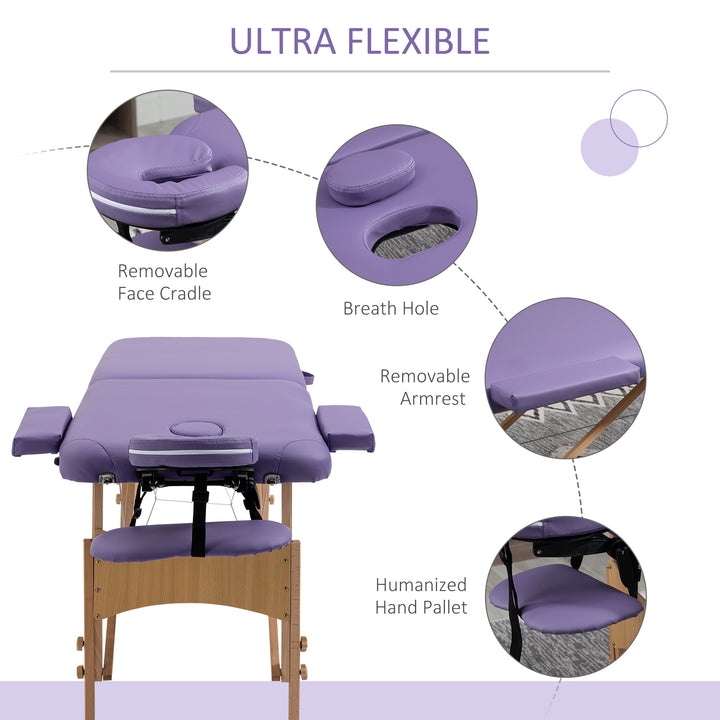 ULTRA FLEXIBLE

Removable
Face Cradle

Breath Hole

Removable
Armrest

Humanized
Hand Pallet