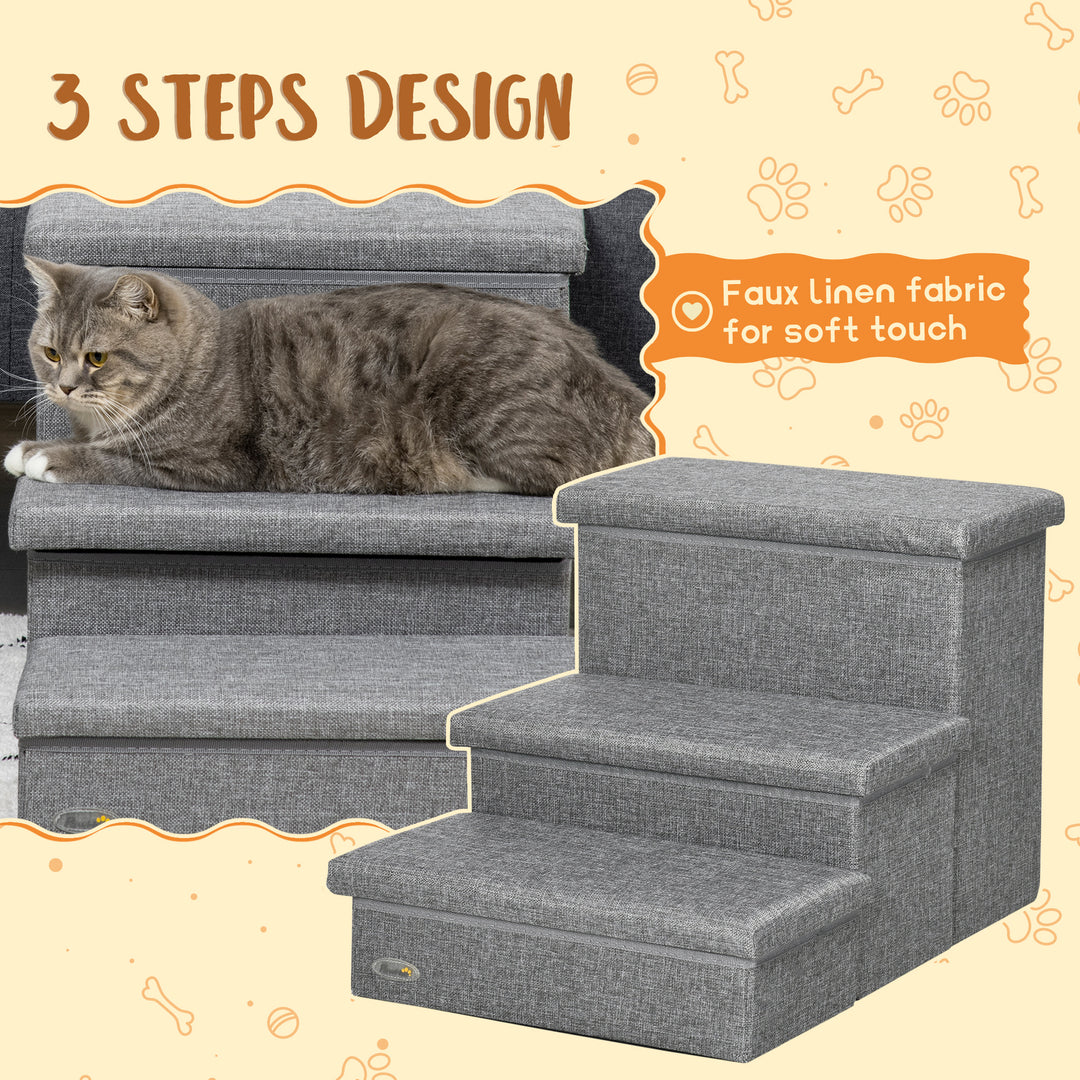 3 STEPS DESIGN

Faux linen fabric for soft touch