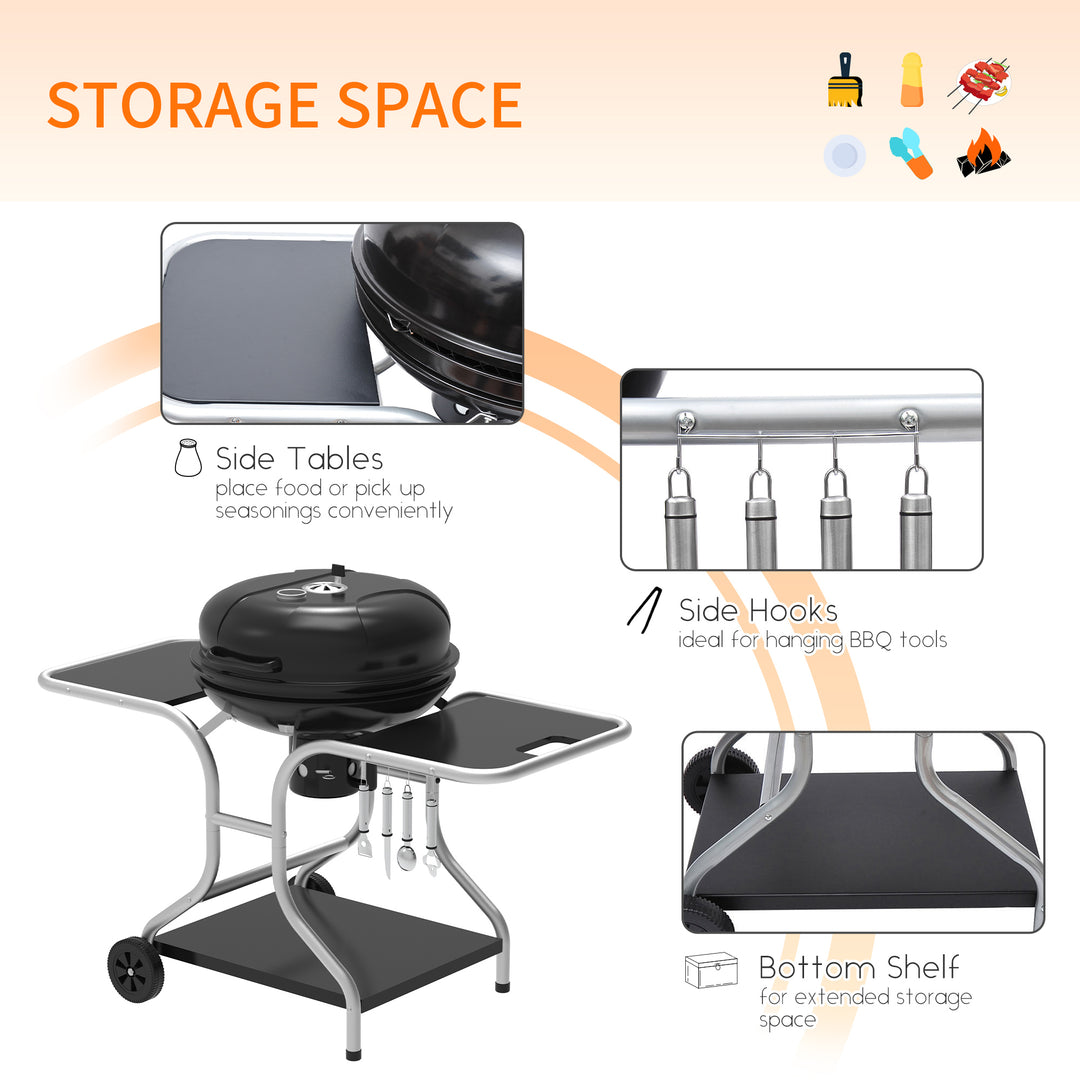 STORAGE SPACE

Side Tables
place food or pick up seasonings conveniently

Side Hooks
ideal for hanging BBQ tools

Bottom Shelf
for extended storage space