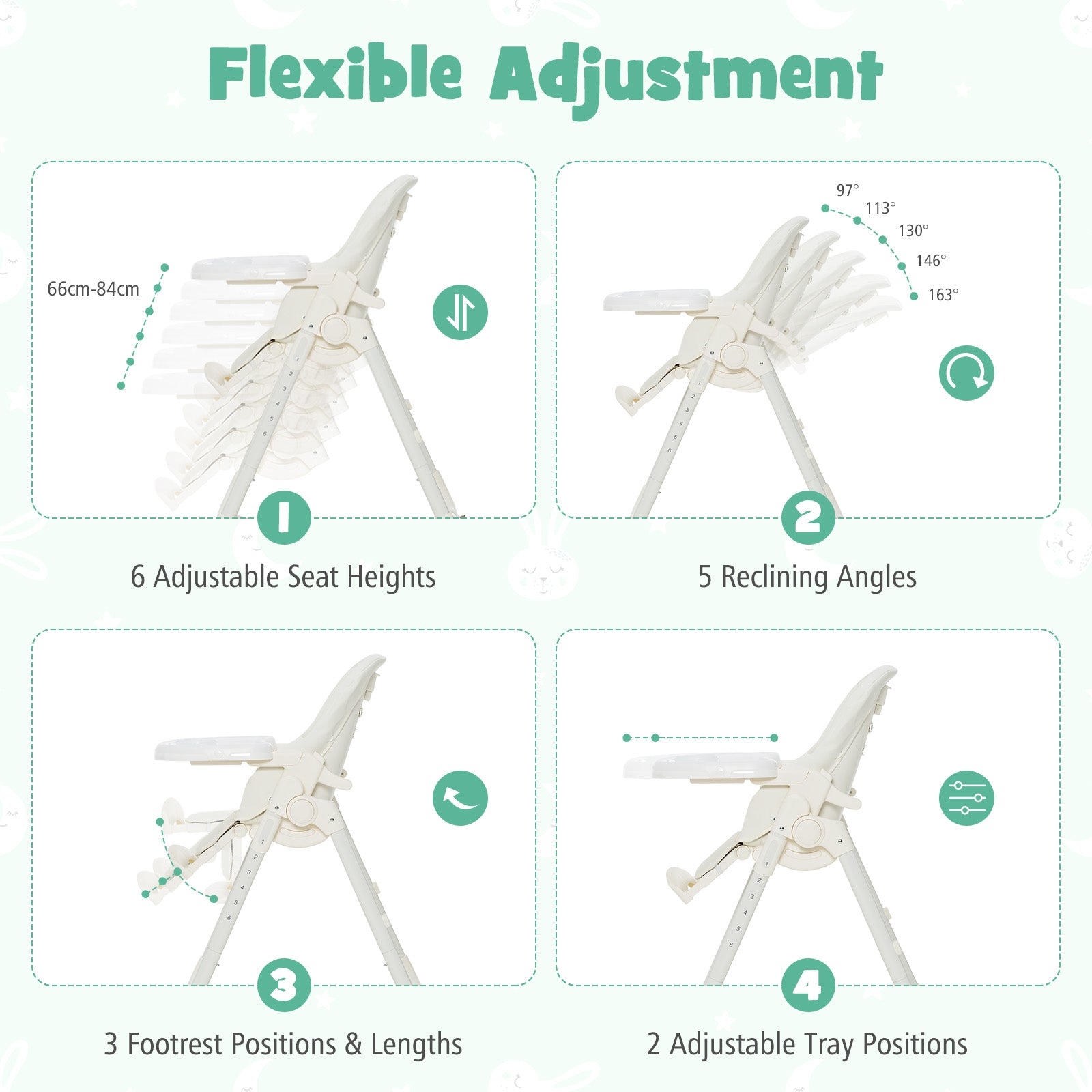 Flexible Adjustment

66cm-84cm

1

6 Adjustable Seat Heights

97°
113°
130°
146°
163°

2

5 Reclining Angles

3

3 Footrest Positions & Lengths

4

2 Adjustable Tray Positions