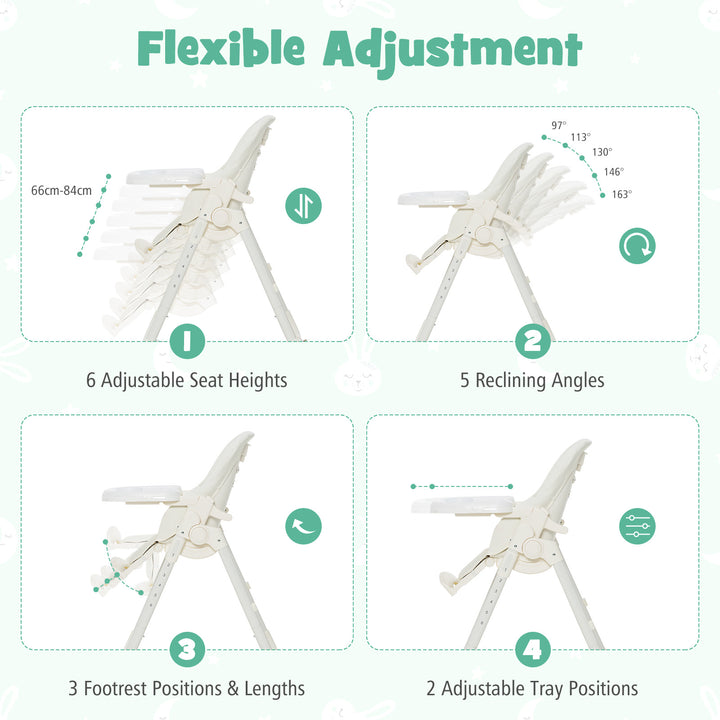 Flexible Adjustment

66cm-84cm

1

6 Adjustable Seat Heights

97°
113°
130°
146°
163°

2

5 Reclining Angles

3

3 Footrest Positions & Lengths

4

2 Adjustable Tray Positions