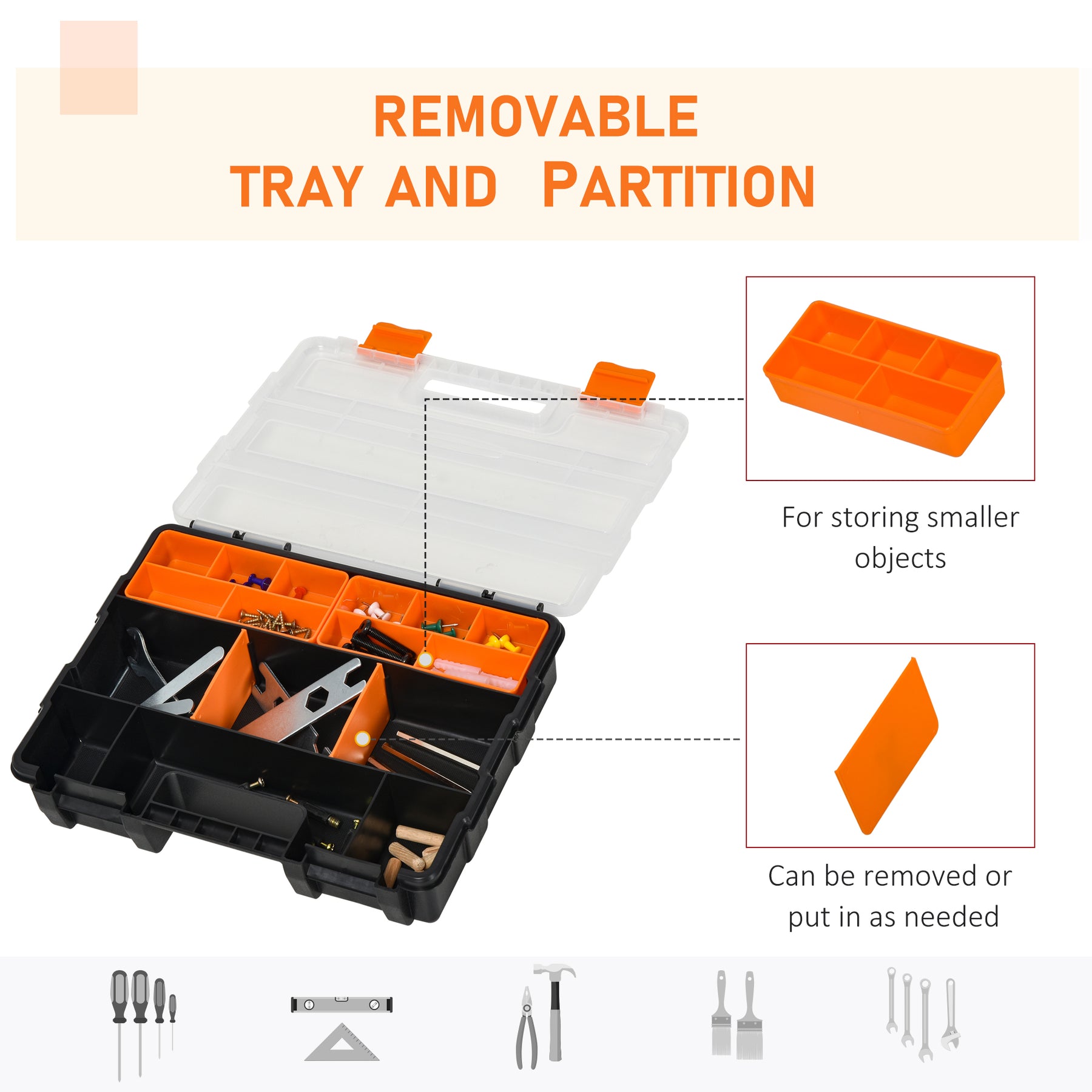 REMOVABLE
TRAY AND PARTITION

For storing smaller objects

Can be removed or put in as needed