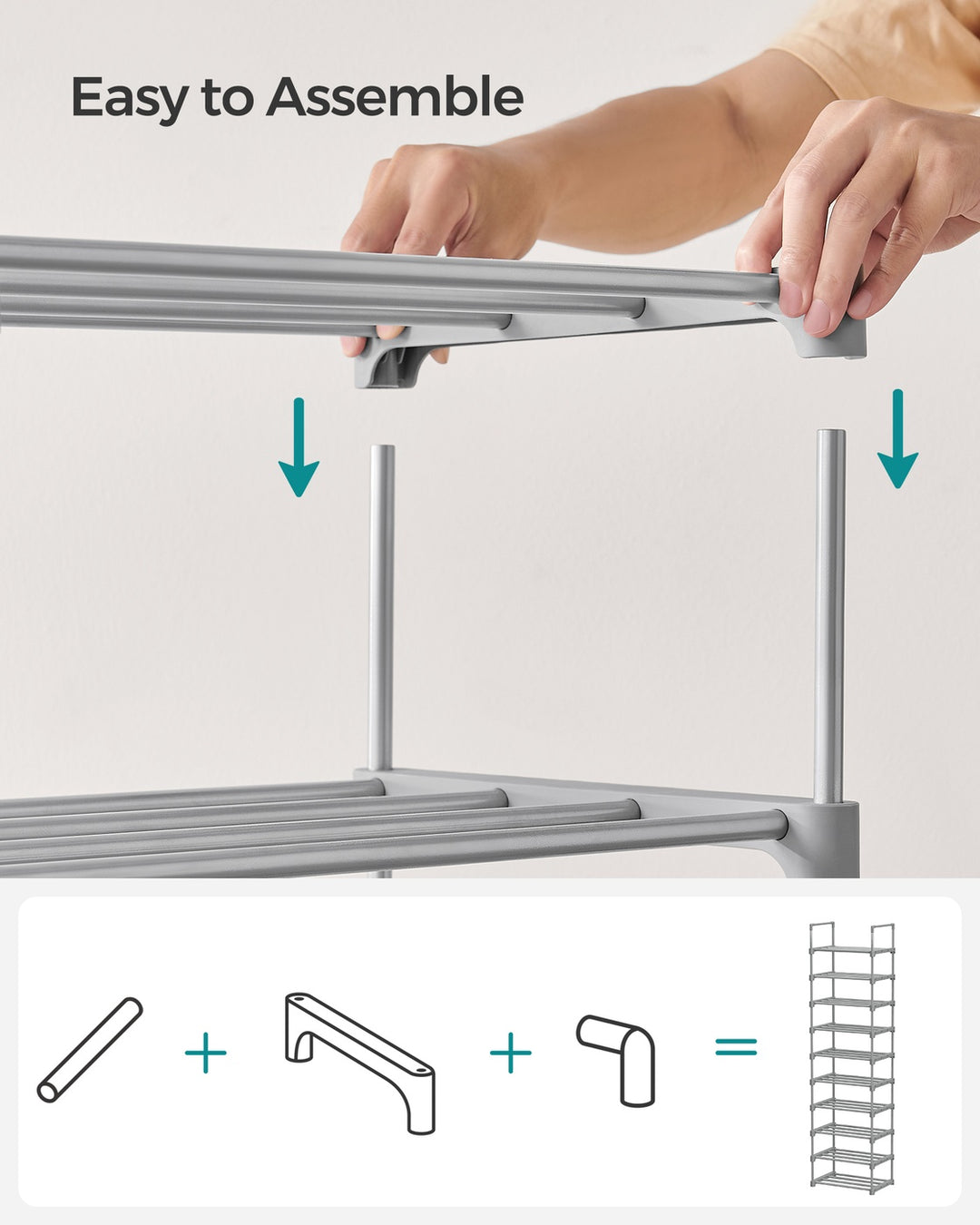 Easy to Assemble

+ + =