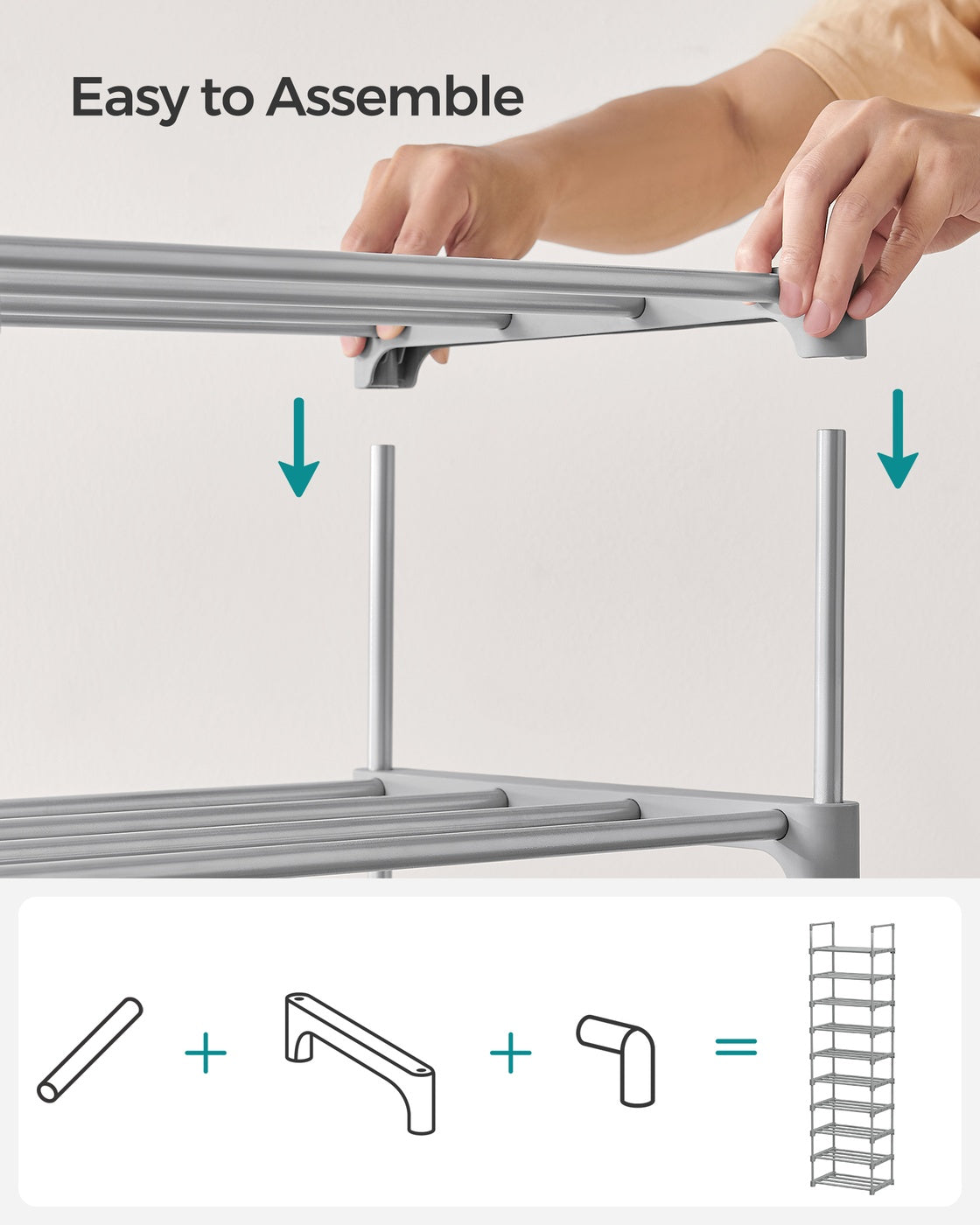 Easy to Assemble

+ + =