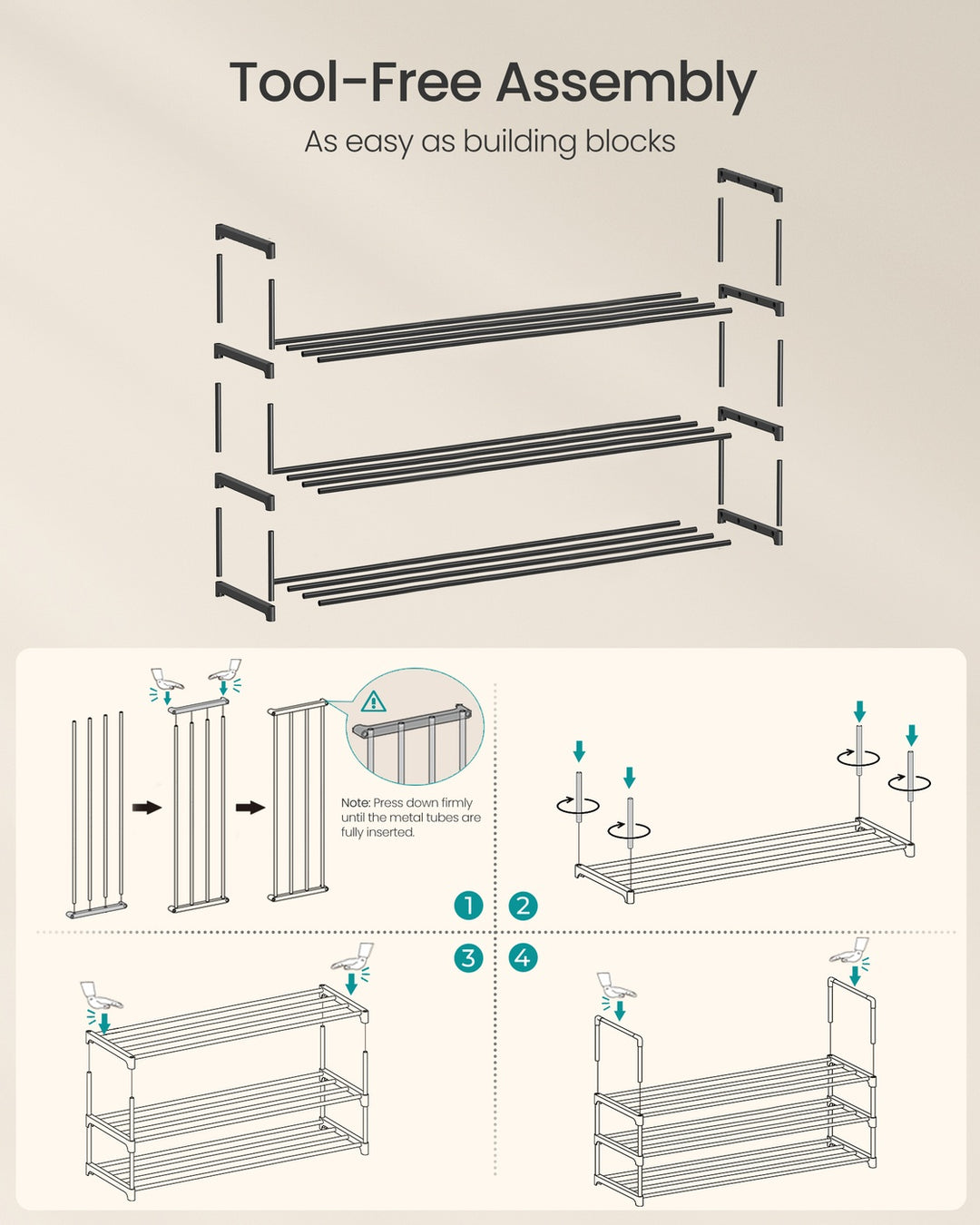 Tool-Free Assembly

As easy as building blocks

Note: Press down firmly until the metal tubes are fully inserted.

1

2

3

4