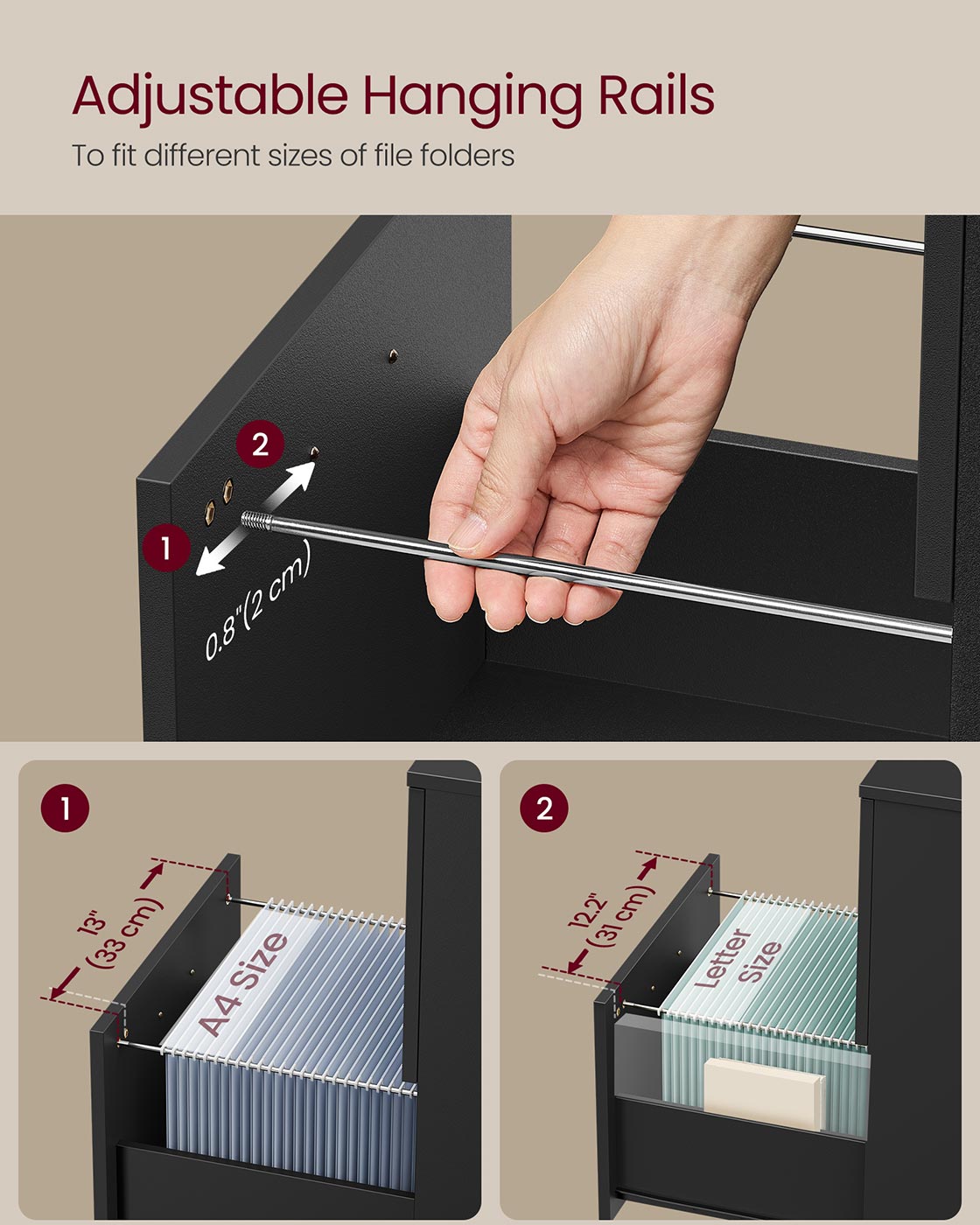 Adjustable Hanging Rails
To fit different sizes of file folders

2
1
0.8"(2 cm)

1
13" (33 cm)
A4 Size

2
12.2" (31 cm)
Letter Size