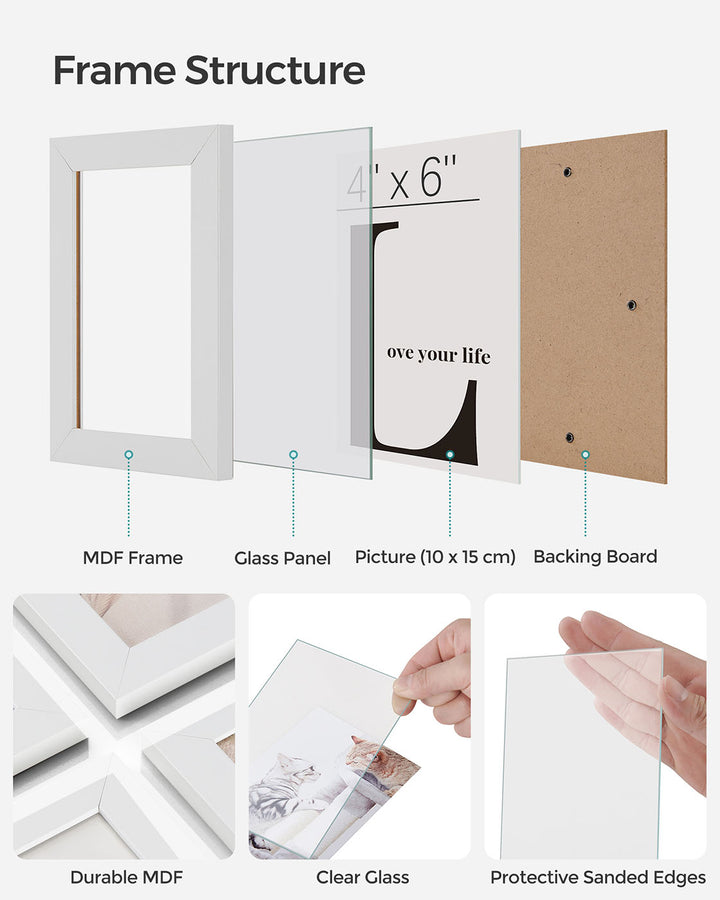 Frame Structure

4" x 6"

L ove your life

MDF Frame

Glass Panel

Picture (10 x 15 cm)

Backing Board

Durable MDF

Clear Glass

Protective Sanded Edges