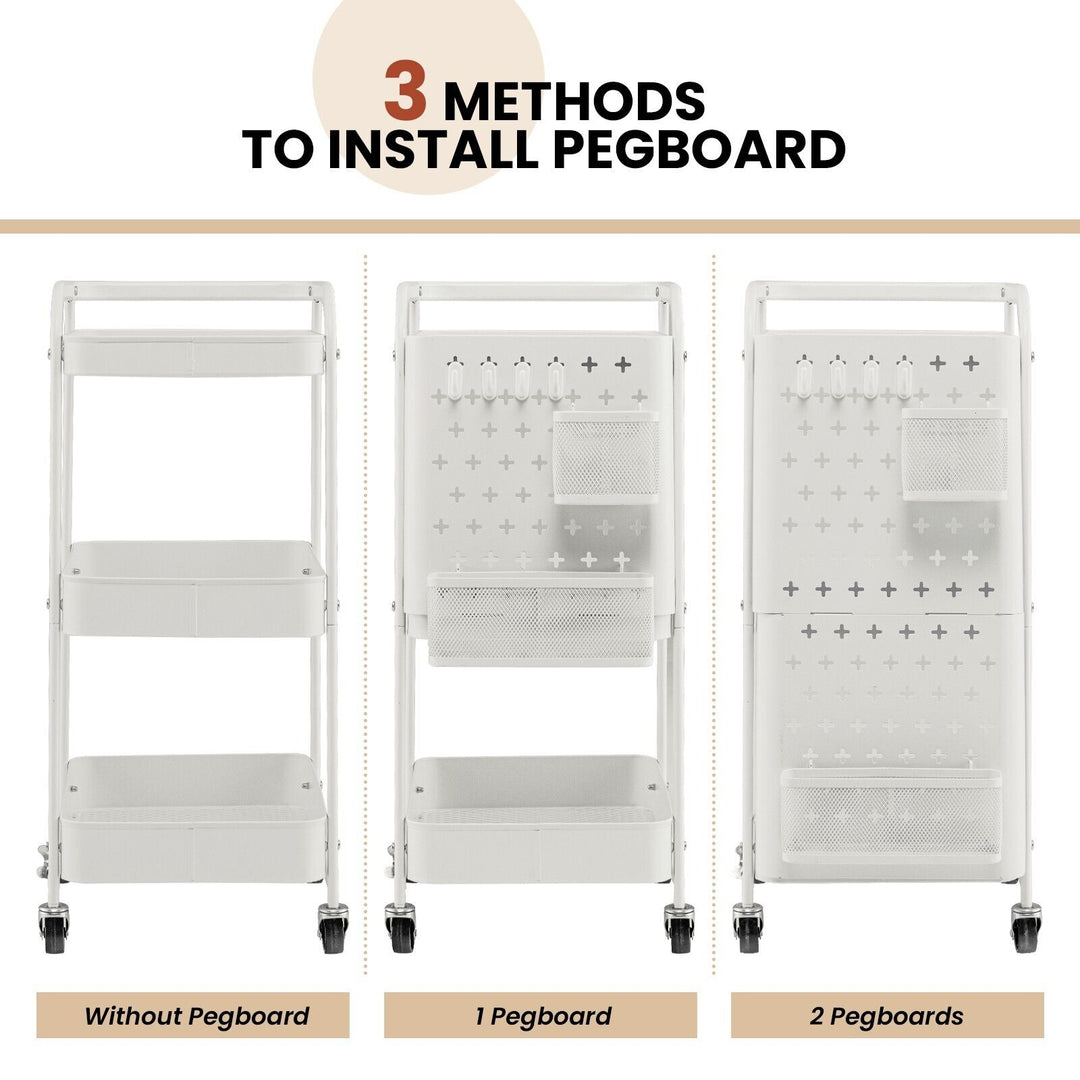 3 METHODS
TO INSTALL PEGBOARD

Without Pegboard

1 Pegboard

2 Pegboards